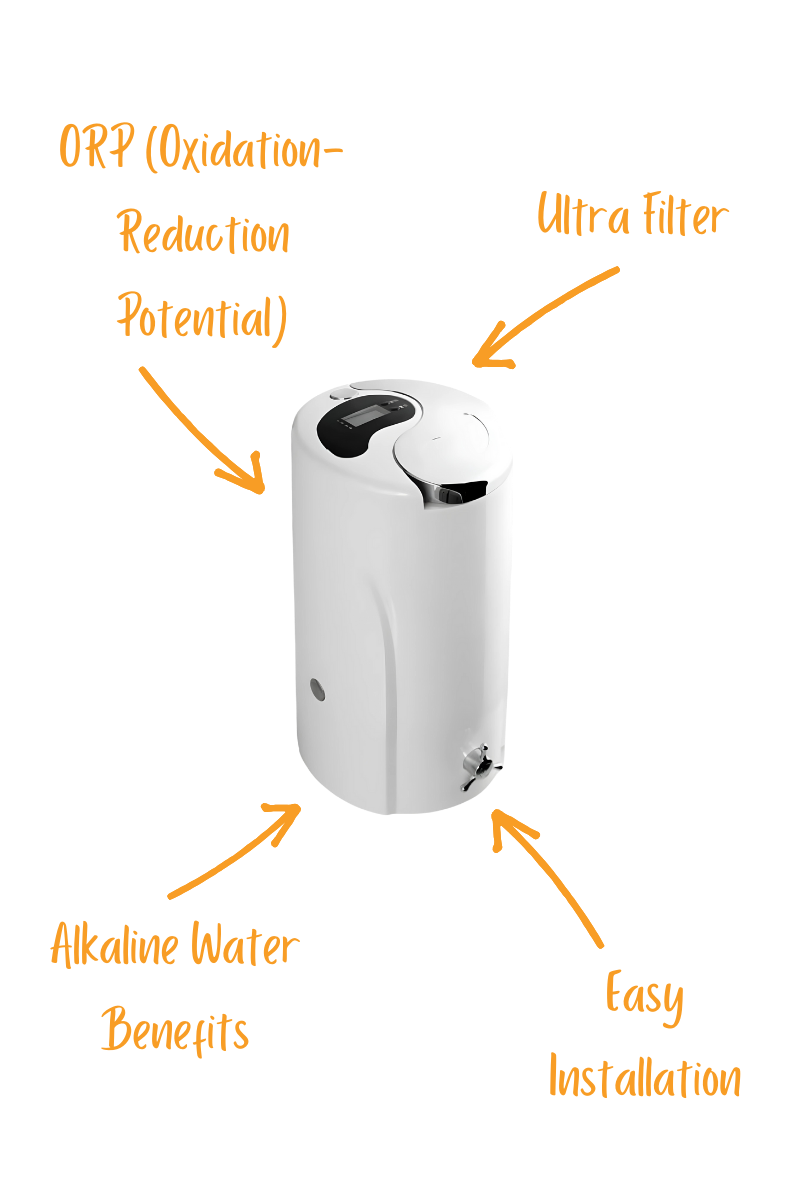 ORP (Oxidation-Reduction Potential)

Ultra Filter

Alkaline Water Benefits

Easy Installation